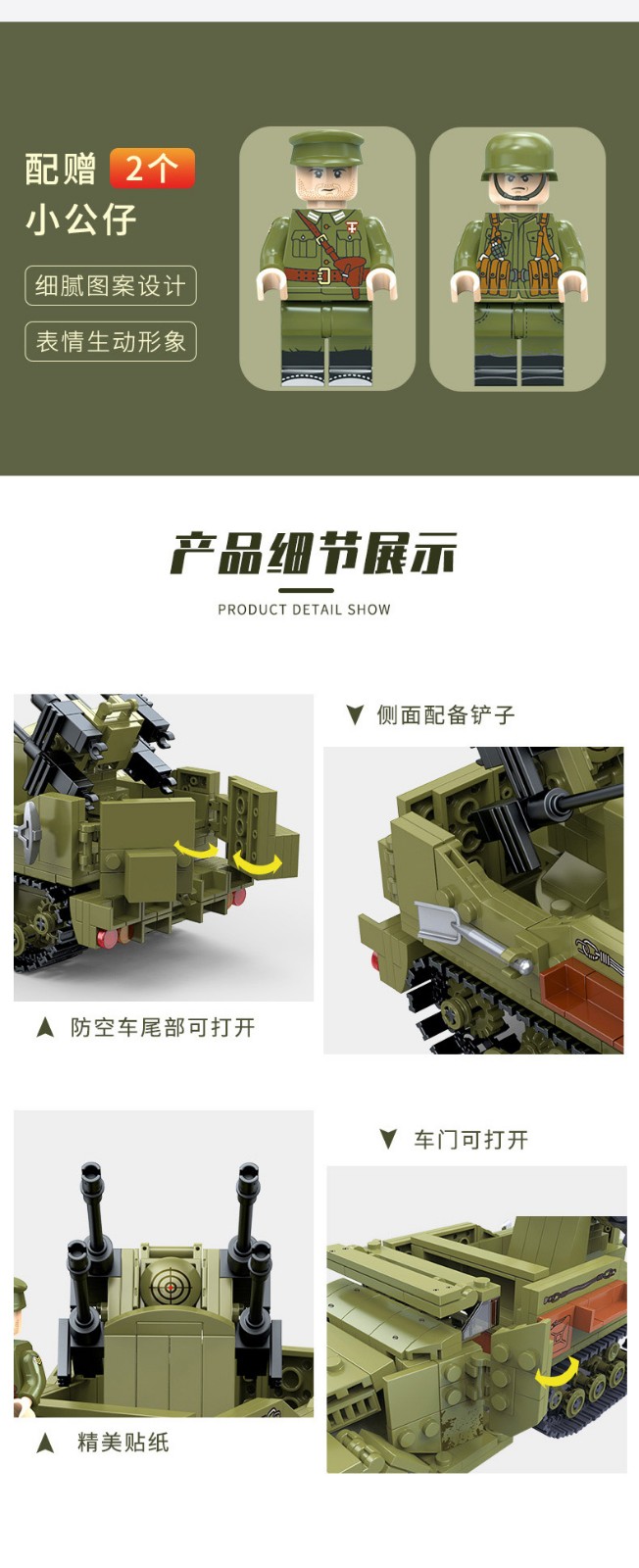 配赠 2个
小公仔

细腻图案设计

表情生动形象

产品细节展示

PRODUCT DETAIL SHOW

▼ 侧面配备铲子

▲ 防空车尾部可打开

▼ 车门可打开

▲ 精美贴纸