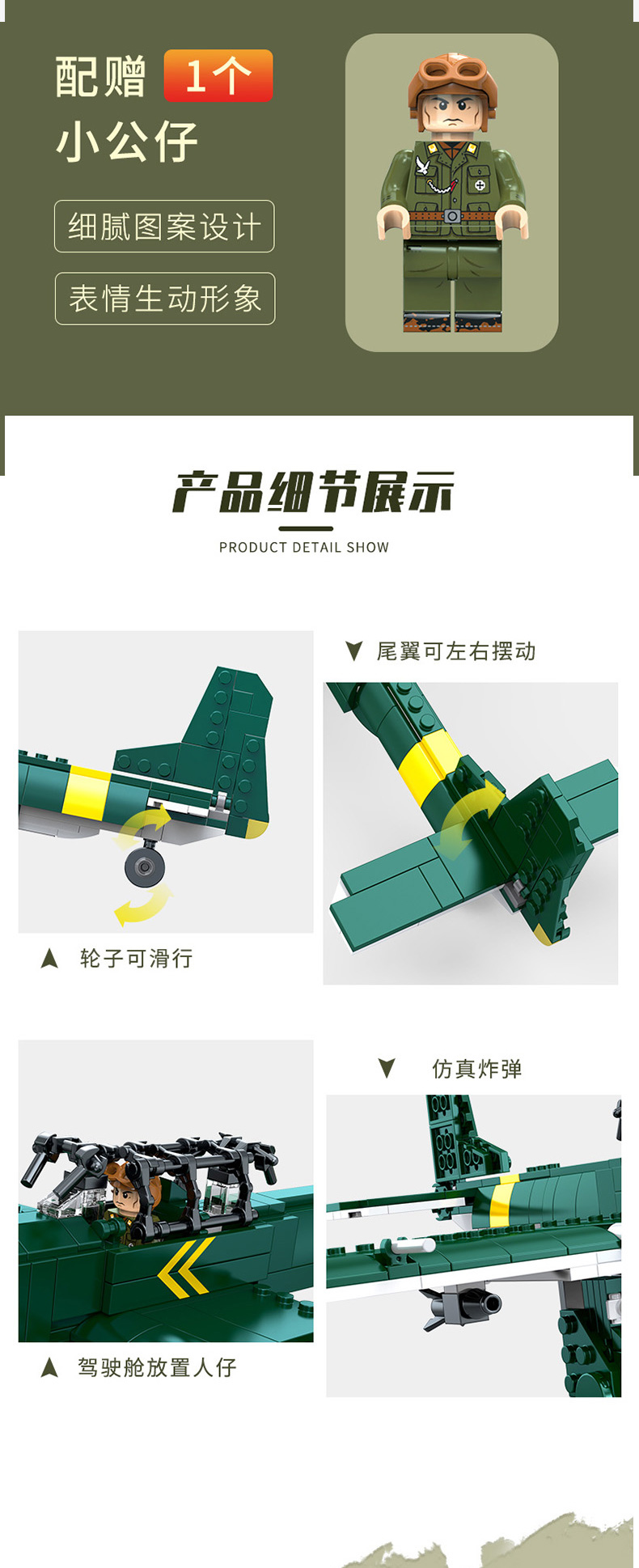 配赠 1个
小公仔

细腻图案设计

表情生动形象

产品细节展示

PRODUCT DETAIL SHOW

▼ 尾翼可左右摆动

▲ 轮子可滑行

▼ 仿真炸弹

▲ 驾驶舱放置人仔