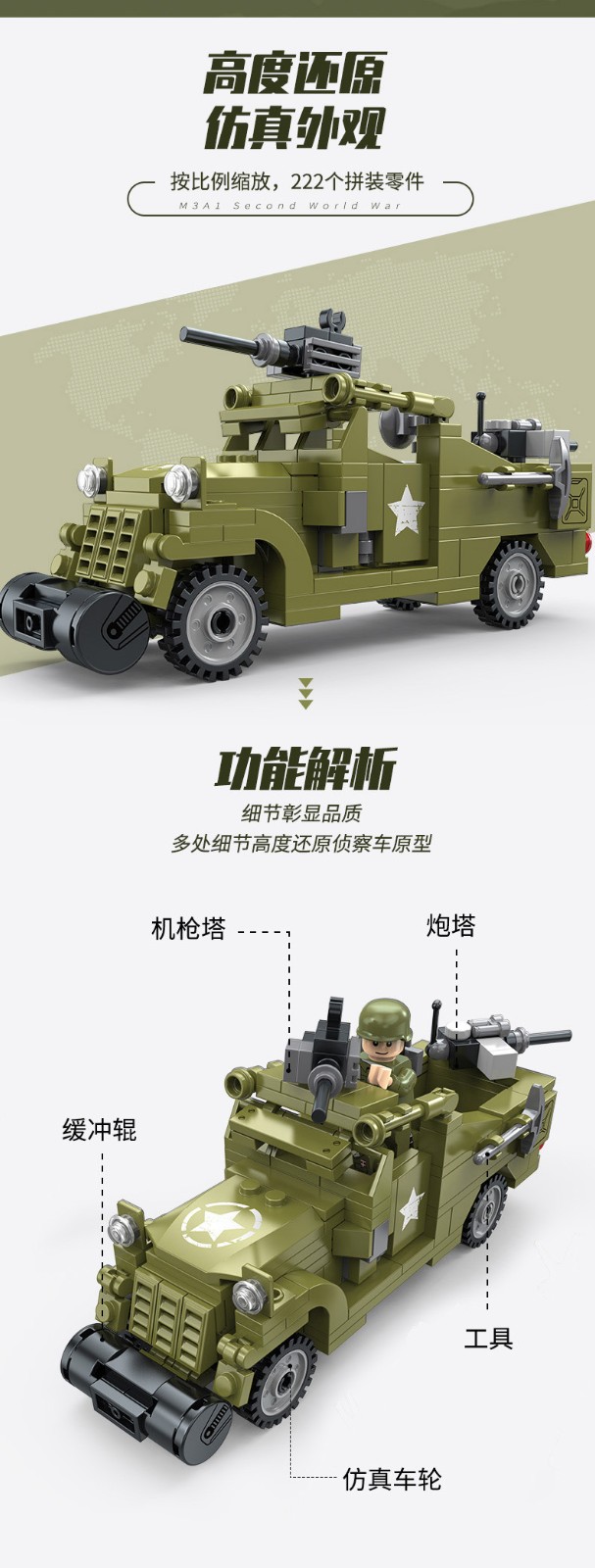 高度还原
仿真外观

按比例缩放，222个拼装零件
M3A1 Second World War

功能解析
细节彰显品质
多处细节高度还原侦察车原型

机枪塔
炮塔
缓冲辊
工具
仿真车轮