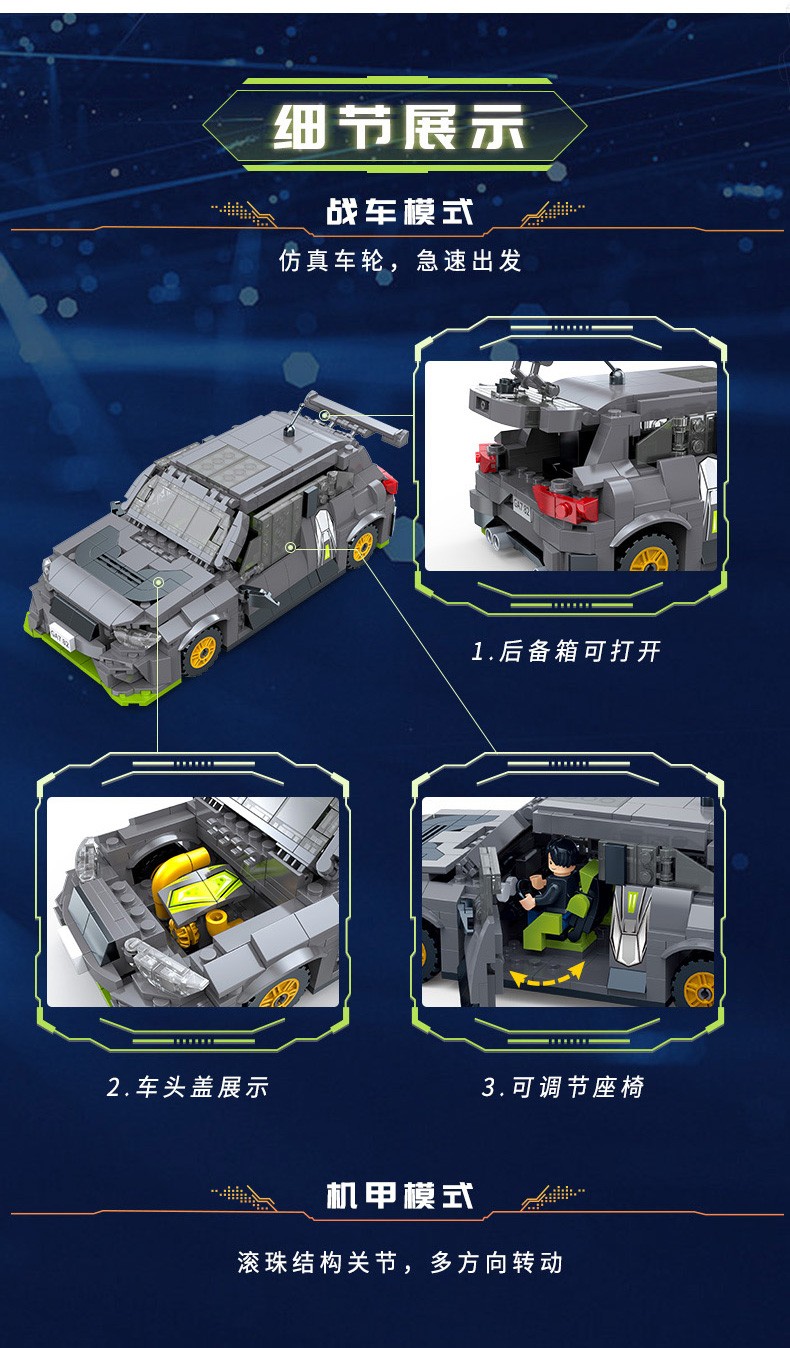 细节展示

战车模式

仿真车轮，急速出发

1.后备箱可打开

2.车头盖展示

3.可调节座椅

机甲模式

滚珠结构关节，多方向转动