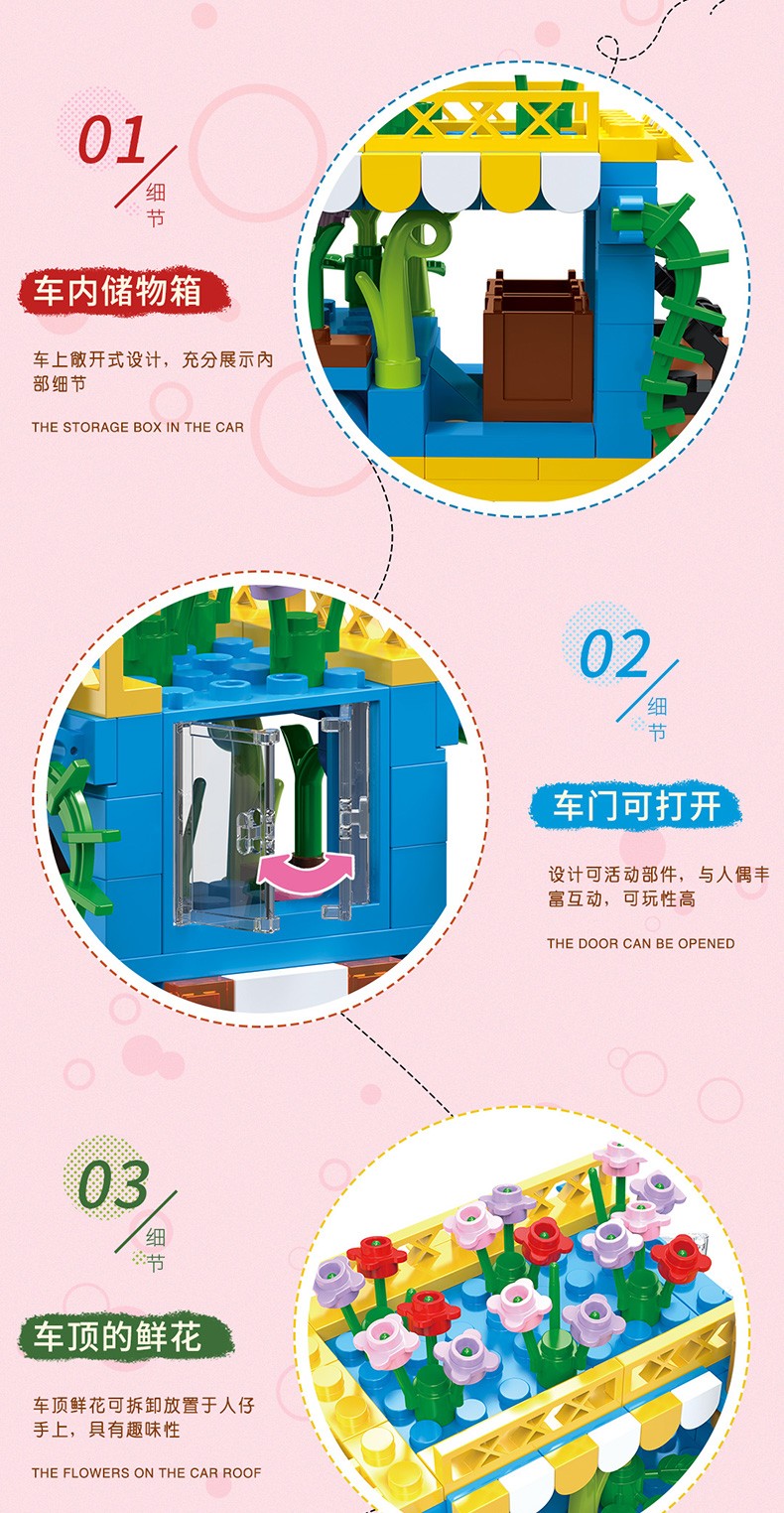 01
细节

车内储物箱

车上敞开式设计，充分展示内部细节

THE STORAGE BOX IN THE CAR

02
细节

车门可打开

设计可活动部件，与人偶丰富互动，可玩性高

THE DOOR CAN BE OPENED

03
细节

车顶的鲜花

车顶鲜花可拆卸放置于人仔手上，具有趣味性

THE FLOWERS ON THE CAR ROOF